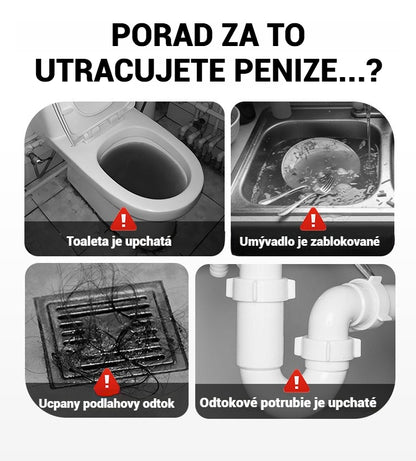 PORAD ZA TO UTRACUJETE PENIZE...?

Toaleta je upchatá

Umývadlo je zablokované

Ucpany podlahovy odtok

Odtokové potrubie je upchaté